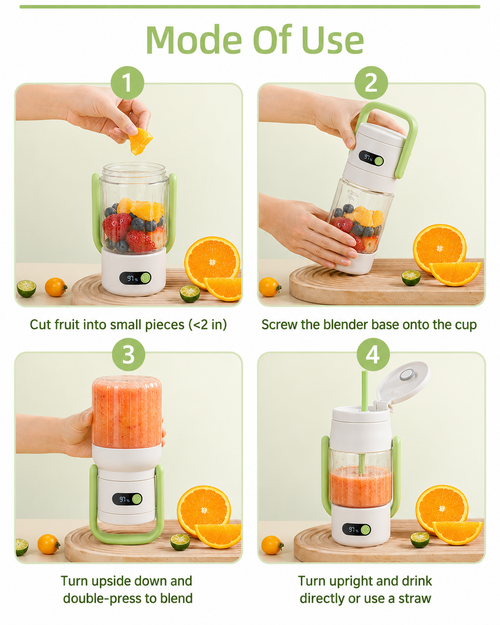 Mode Of Use

1

97%

Cut fruit into small pieces (<2 in)

2

97%

Screw the blender base onto the cup

3

97%

Turn upside down and double-press to blend

4

97%

Turn upright and drink directly or use a straw