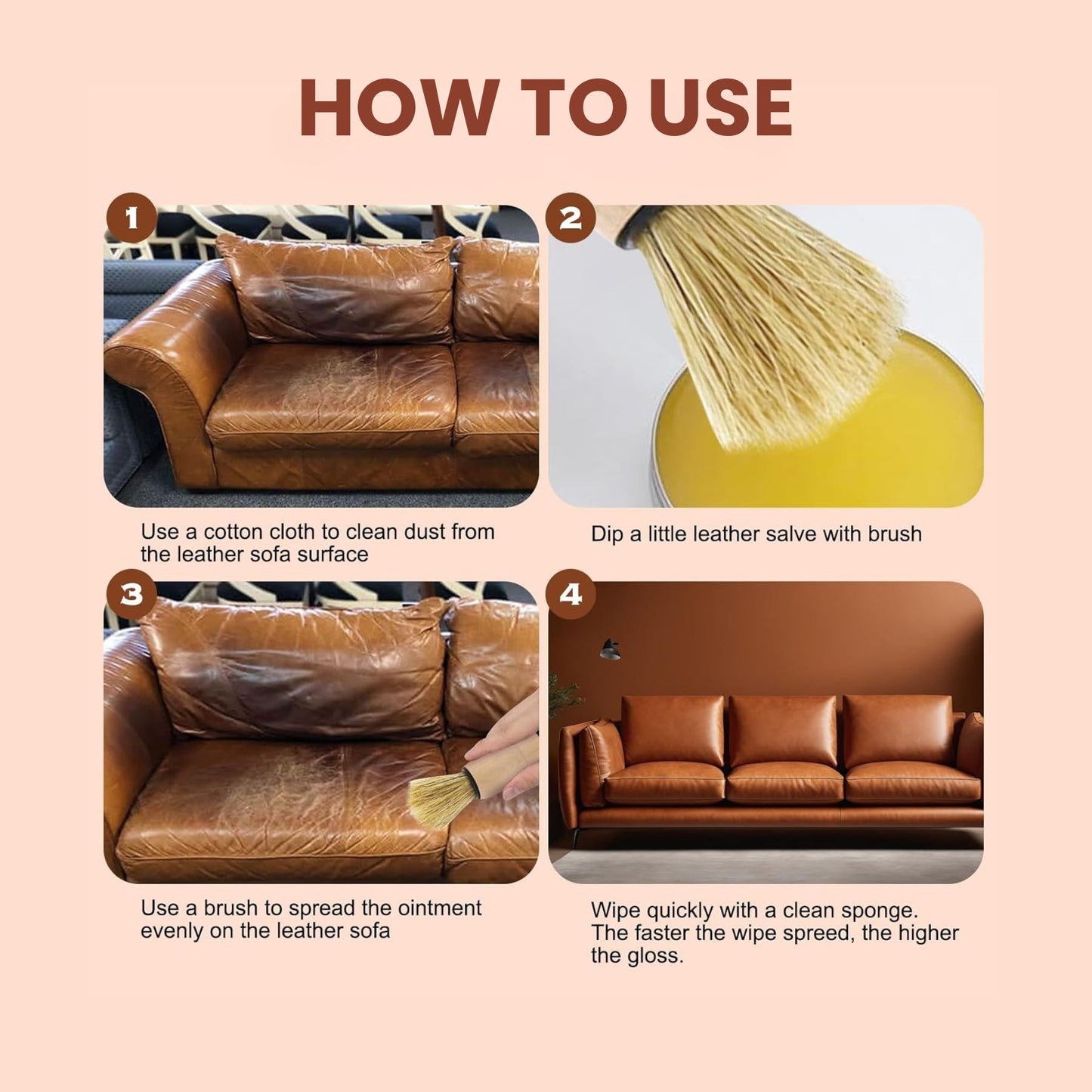 HOW TO USE

1

Use a cotton cloth to clean dust from the leather sofa surface

2

Dip a little leather salve with brush

3

Use a brush to spread the ointment evenly on the leather sofa

4

Wipe quickly with a clean sponge. The faster the wipe spreed, the higher the gloss.